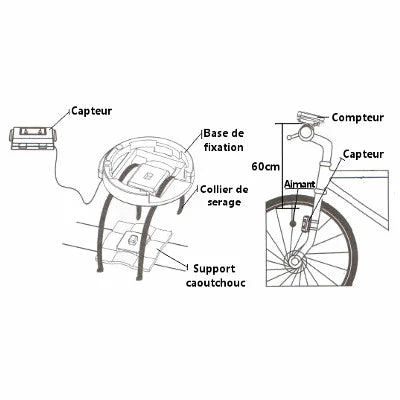 Capteur

Base de fixation

Collier de serage

Support caoutchouc

Compteur

Capteur

60cm

Aimant